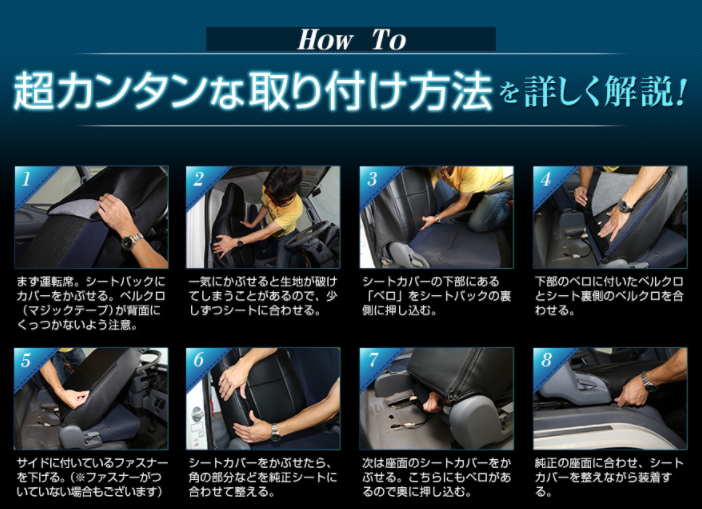 How To

超カンタンな取り付け方法を詳しく解説!

1
まず運転席。シートバックにカバーをかぶせる。ベルクロ(マジックテープ)が背面にくっつかないよう注意。

2
一気にかぶせると生地が破けてしまうことがあるので、少しずつシートに合わせる。

3
シートカバーの下部にある「ベロ」をシートバックの裏側に押し込む。

4
下部のベロに付いたベルクロとシート裏側のベルクロを合わせる。

5
サイドに付いているファスナーを下げる。(※ファスナーがついていない場合もございます)

6
シートカバーをかぶせたら、角の部分などを純正シートに合わせて整える。

7
次は座面のシートカバーをかぶせる。こちらにもベロがあるので奥に押し込む。

8
純正の座面に合わせ、シートカバーを整えながら装着する。